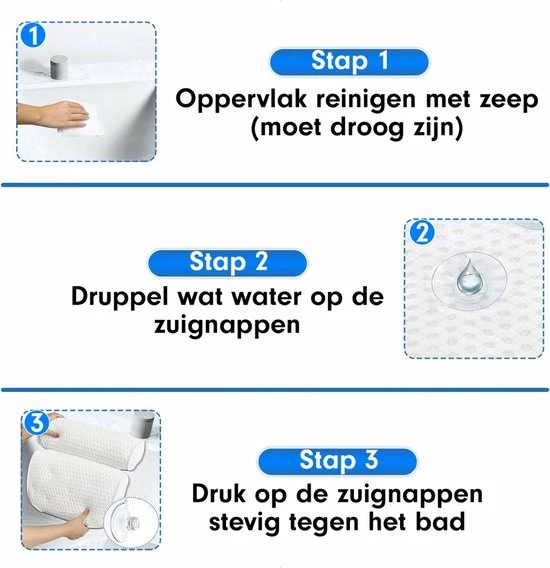 1

Stap 1

Oppervlak reinigen met zeep (moet droog zijn)

Stap 2

Druppel wat water op de zuignappen

2

3

Stap 3

Druk op de zuignappen stevig tegen het bad