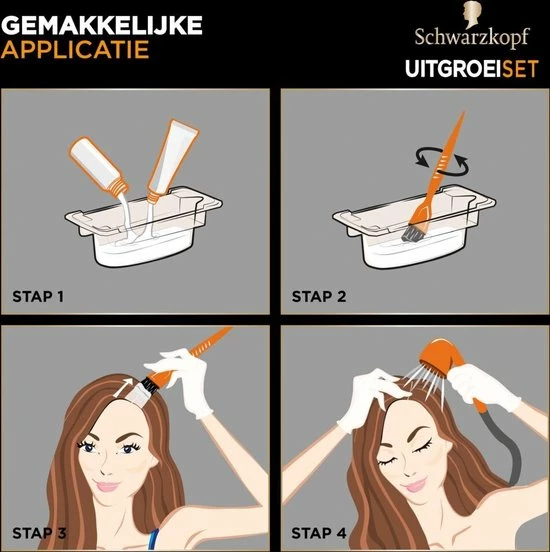 GEMAKKELIJKE
APPLICATIE

Schwarzkopf
UITGROEISET

STAP 1

STAP 2

STAP 3

STAP 4