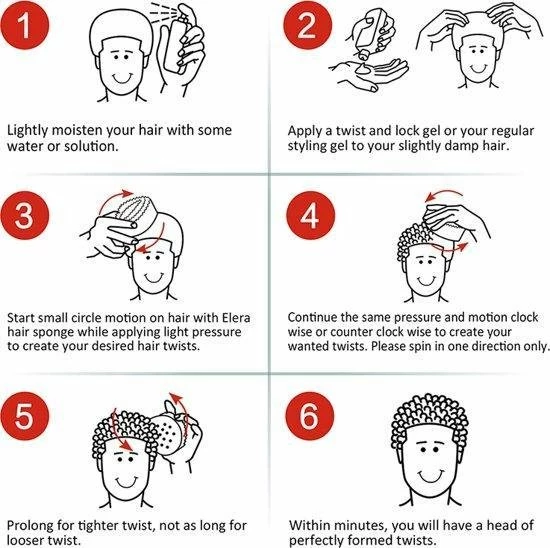 1

Lightly moisten your hair with some water or solution.

2

Apply a twist and lock gel or your regular styling gel to your slightly damp hair.

3

Start small circle motion on hair with Elera hair sponge while applying light pressure to create your desired hair twists.

4

Continue the same pressure and motion clock wise or counter clock wise to create your wanted twists. Please spin in one direction only.

5

Prolong for tighter twist, not as long for looser twist.

6

Within minutes, you will have a head of perfectly formed twists.