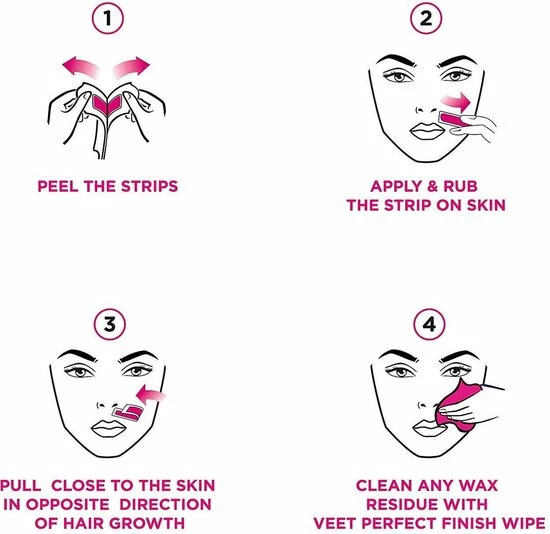 1

PEEL THE STRIPS

2

APPLY & RUB THE STRIP ON SKIN

3

PULL CLOSE TO THE SKIN IN OPPOSITE DIRECTION OF HAIR GROWTH

4

CLEAN ANY WAX RESIDUE WITH VEET PERFECT FINISH WIPE