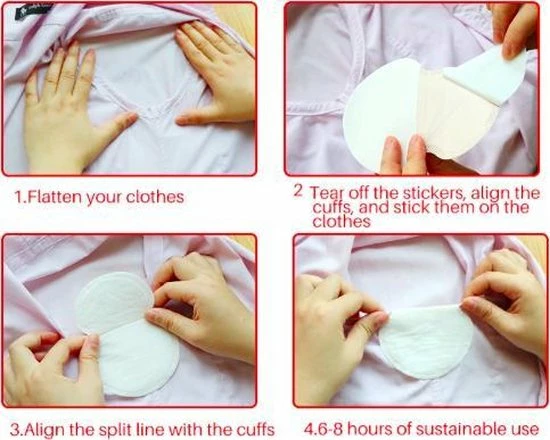 1.Flatten your clothes

2 Tear off the stickers, align the cuffs, and stick them on the clothes

3.Align the split line with the cuffs

4.6-8 hours of sustainable use